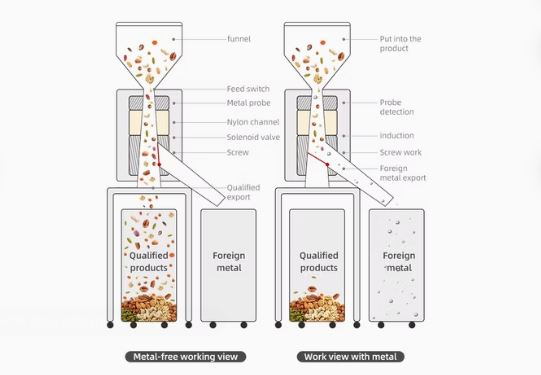 funnel

Feed switch

Metal probe

Nylon channel

Solenoid valve

Screw

Qualified export

Qualified products

Foreign metal

Metal-free working view

Put into the product

Probe detection

Induction

Screw work

Foreign metal export

Qualified products

Foreign metal

Work view with metal